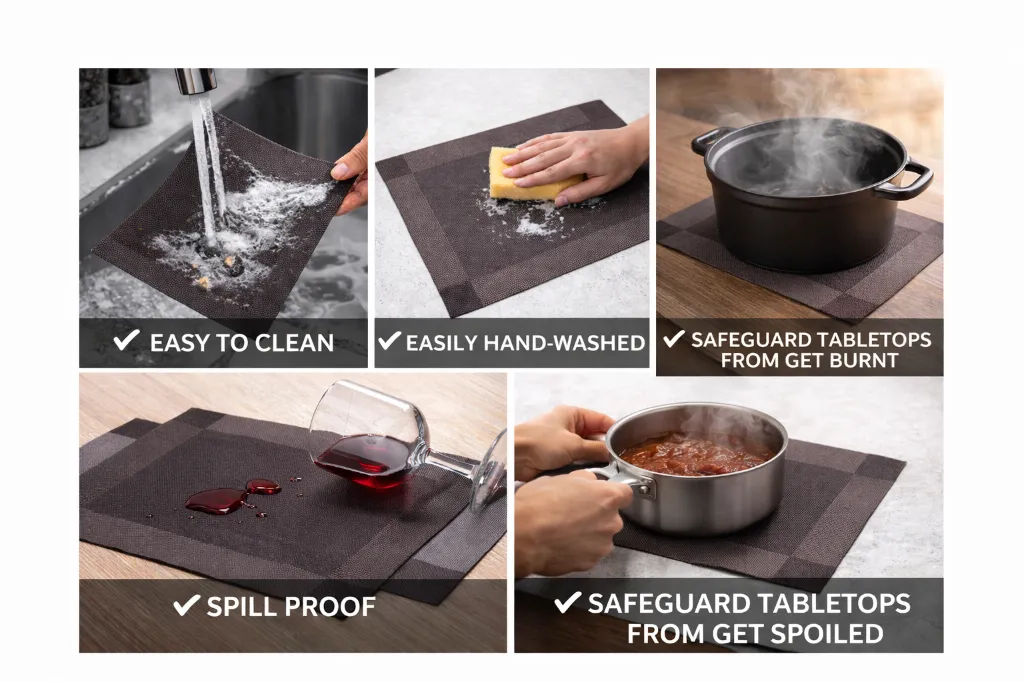 ✔ EASY TO CLEAN

✔ EASILY HAND-WASHED

✔ SAFEGUARD TABLETOPS FROM GET BURNT

✔ SPILL PROOF

✔ SAFEGUARD TABLETOPS FROM GET SPOILED