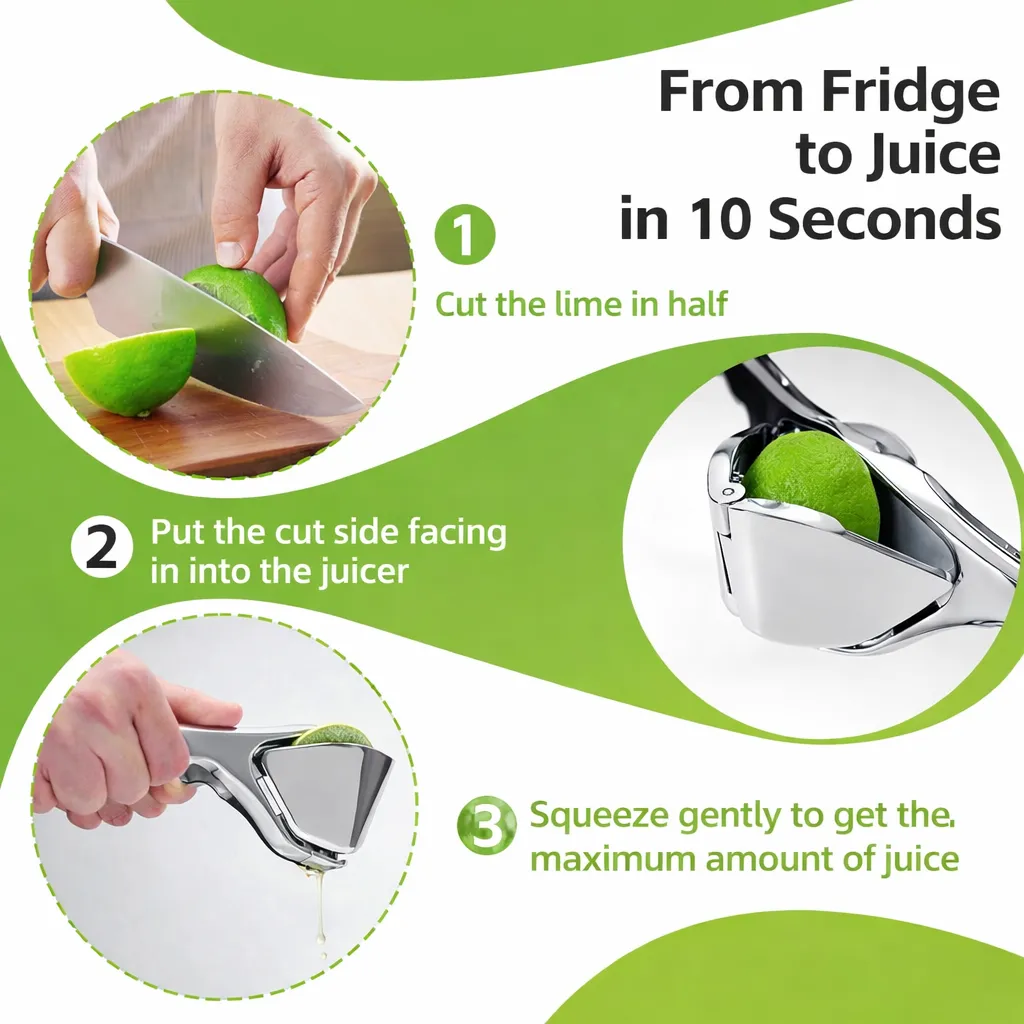 From Fridge to Juice in 10 Seconds

1 Cut the lime in half

2 Put the cut side facing in into the juicer

3 Squeeze gently to get the. maximum amount of juice